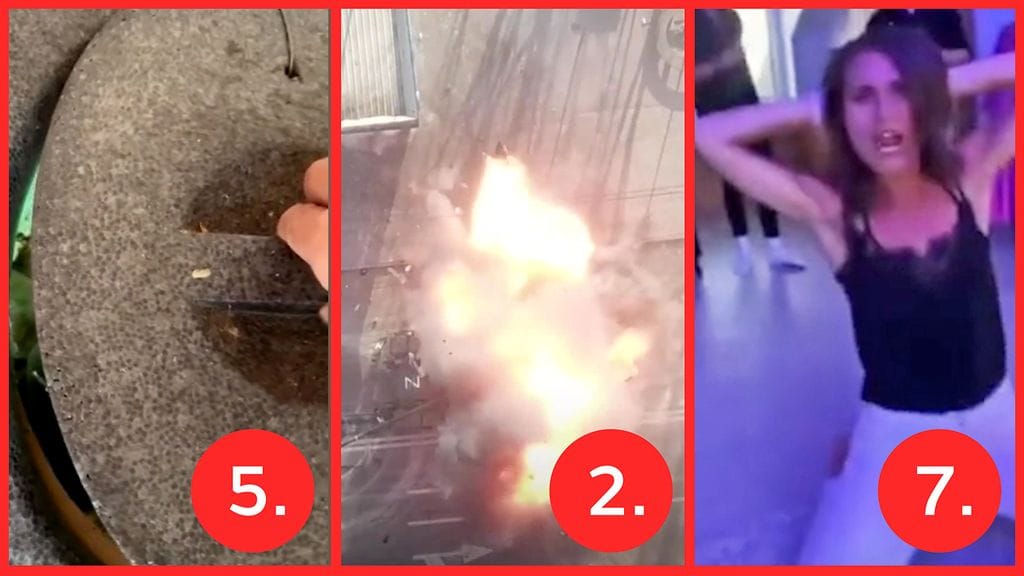 5.

2.

7.