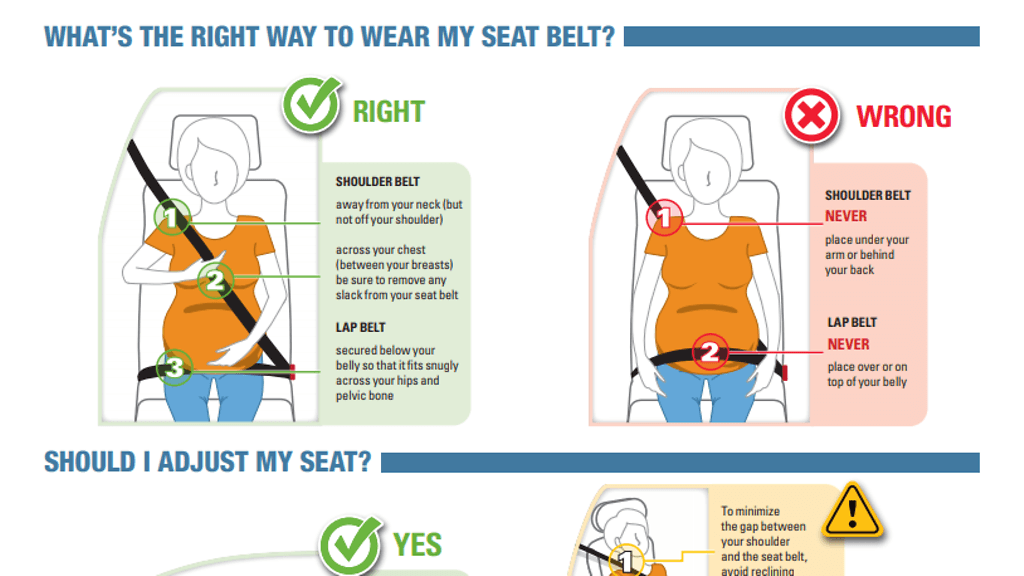 WHAT'S THE RIGHT WAY TO WEAR MY SEAT BELT?

RIGHT

1

2

3

SHOULDER BELT
away from your neck (but not off your shoulder)

across your chest (between your breasts) be sure to remove any slack from your seat belt

LAP BELT
secured below your belly so that it fits snugly across your hips and pelvic bone

WRONG

1

2

SHOULDER BELT
NEVER
place under your arm or behind your back

LAP BELT
NEVER
place over or on top of your belly

SHOULD I ADJUST MY SEAT?

YES

1

To minimize the gap between your shoulder and the seat belt, avoid reclining