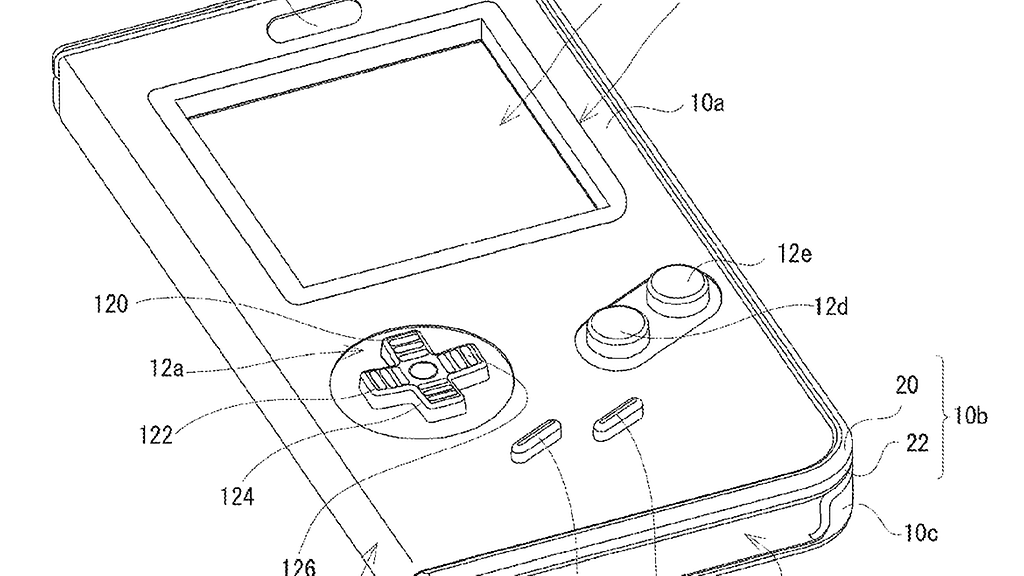 10a
12e
120
12d
12a
20
10b
22
122
124
10c
126