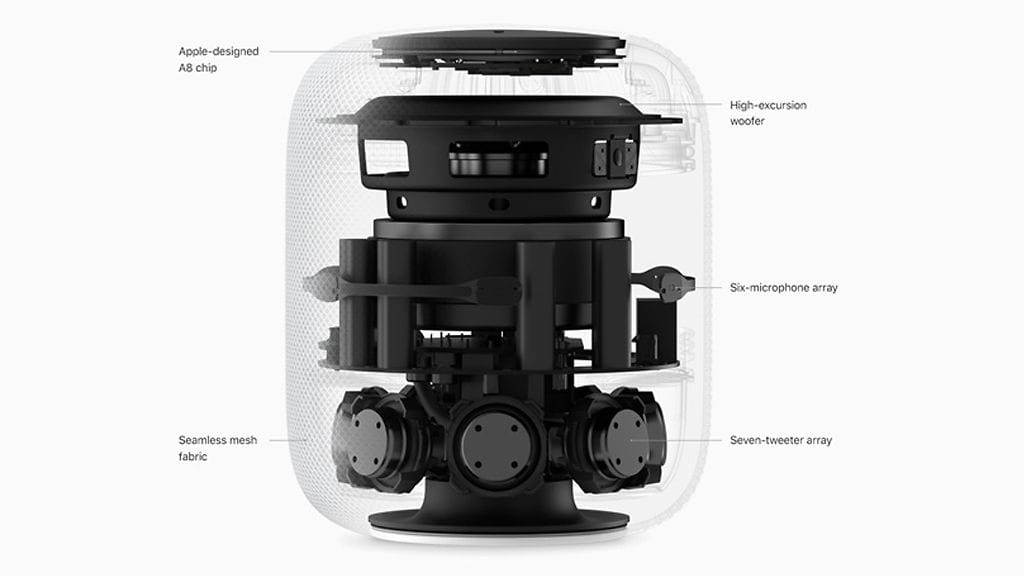 Apple-designed A8 chip

High-excursion woofer

Six-microphone array

Seamless mesh fabric

Seven-tweeter array