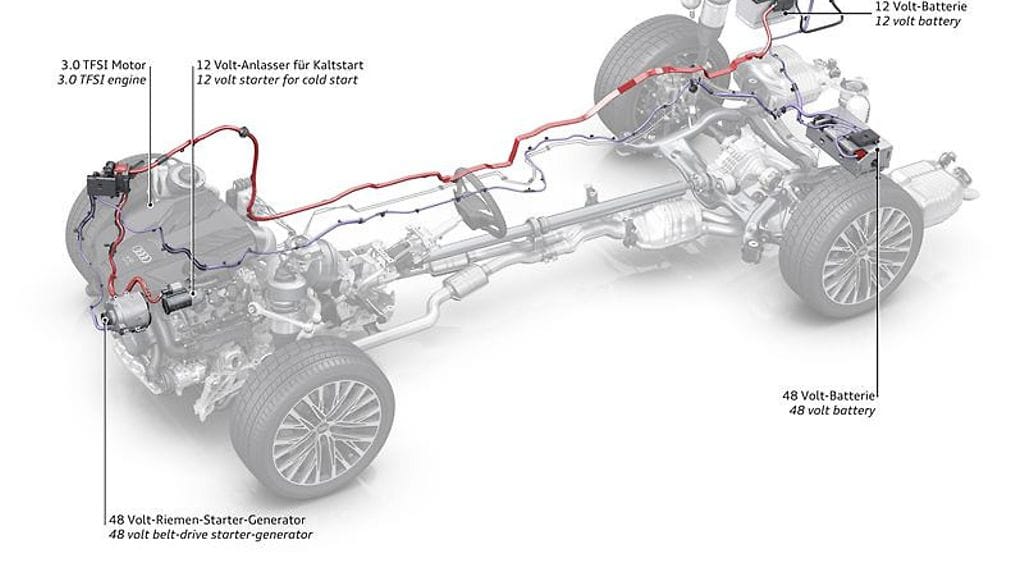 12 Volt-Batterie
12 volt battery

3.0 TFSI Motor
3.0 TFSI engine

12 Volt-Anlasser für Kaltstart
12 volt starter for cold start

48 Volt-Batterie
48 volt battery

48 Volt-Riemen-Starter-Generator
48 volt belt-drive starter-generator